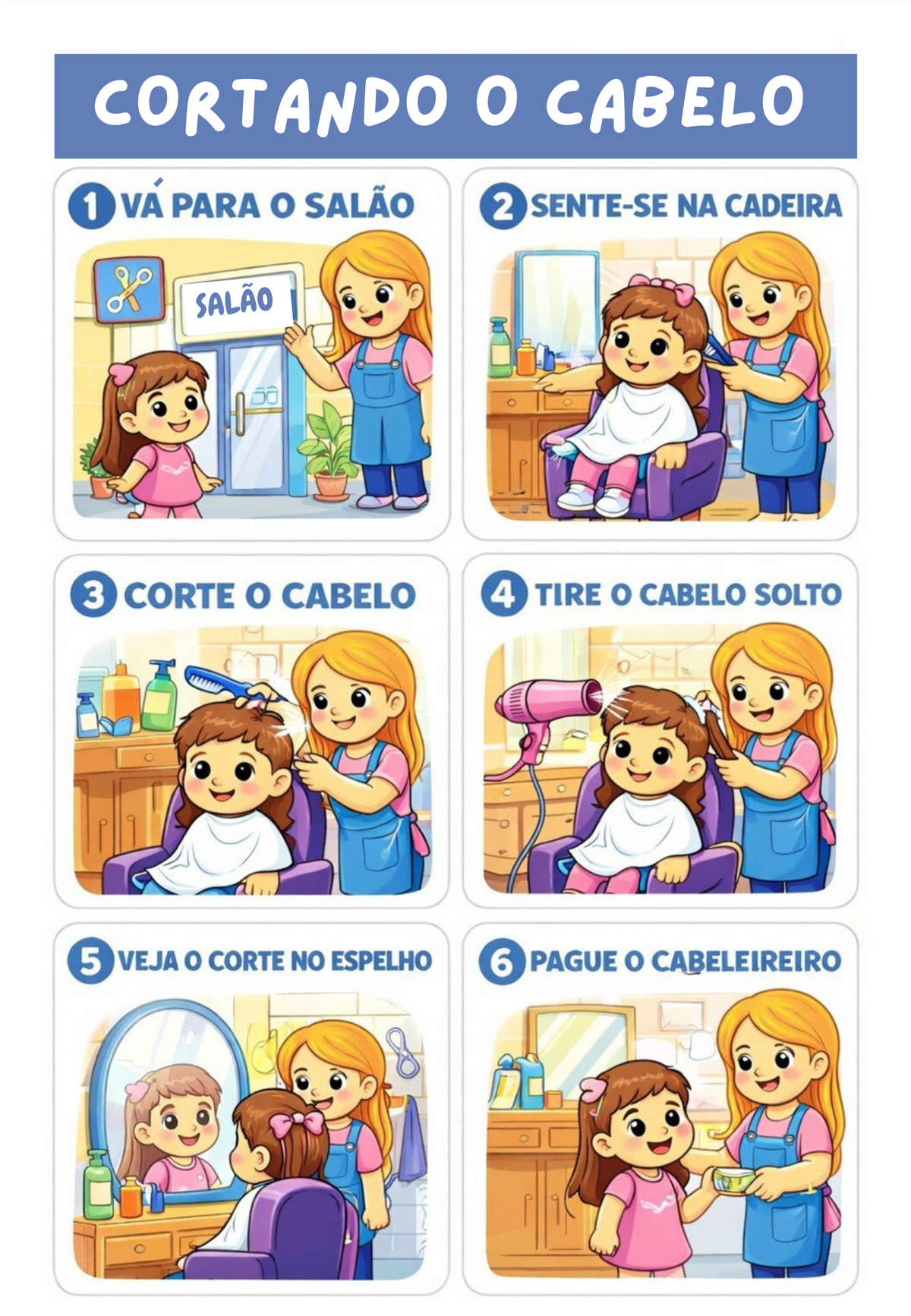 CORTANDO O CABELO

1 VÁ PARA O SALÃO

SALÃO

2 SENTE-SE NA CADEIRA

3 CORTE O CABELO

4 TIRE O CABELO SOLTO

5 VEJA O CORTE NO ESPELHO

6 PAGUE O CABELEIREIRO